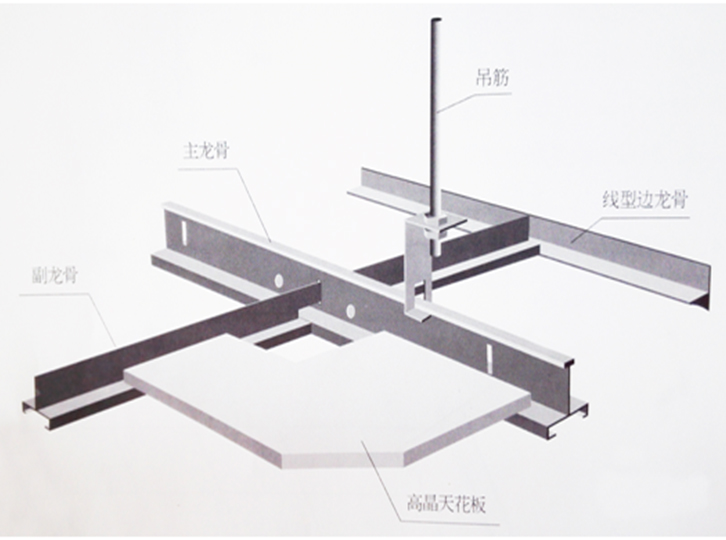 吊筋

主龙骨

线型边龙骨

副龙骨

高晶天花板